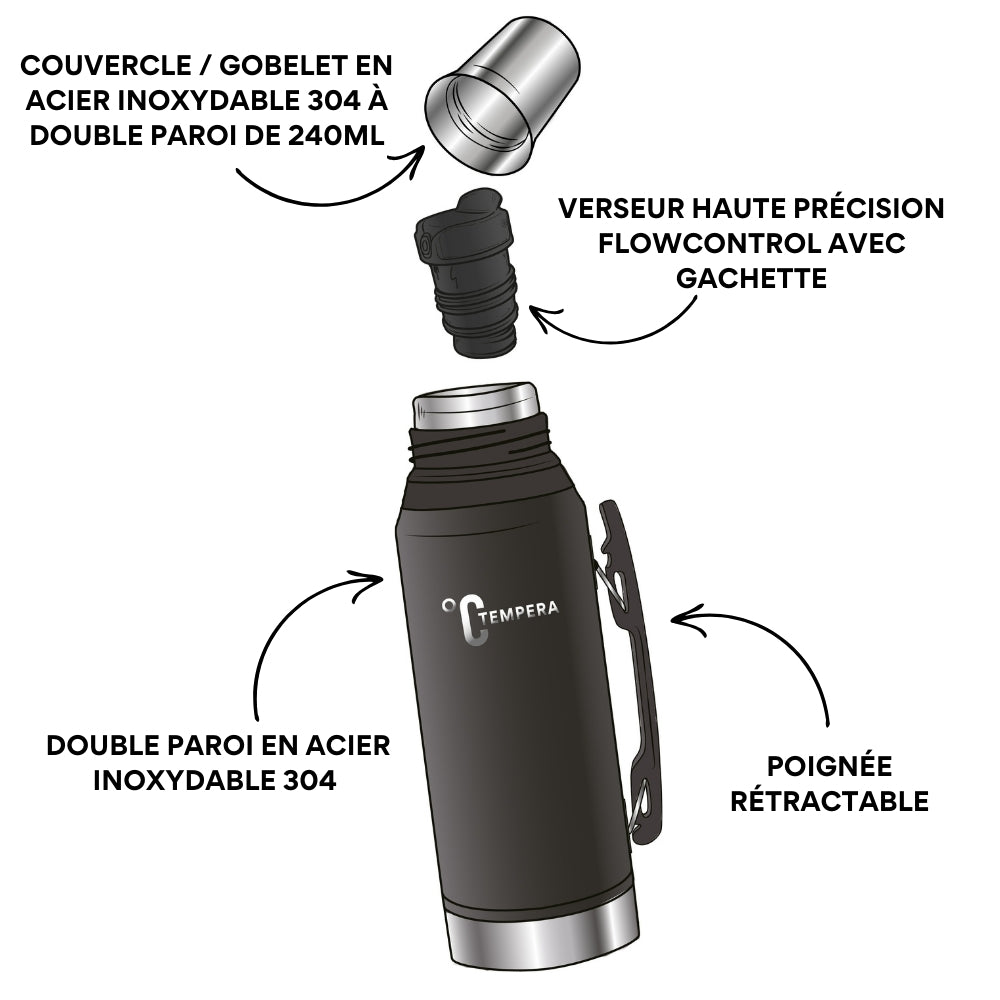 COUVERCLE / GOBELET EN ACIER INOXYDABLE 304 À DOUBLE PAROI DE 240ML

VERSEUR HAUTE PRÉCISION FLOWCONTROL AVEC GACHETTE

°C TEMPERA

DOUBLE PAROI EN ACIER INOXYDABLE 304

POIGNÉE RÉTRACTABLE